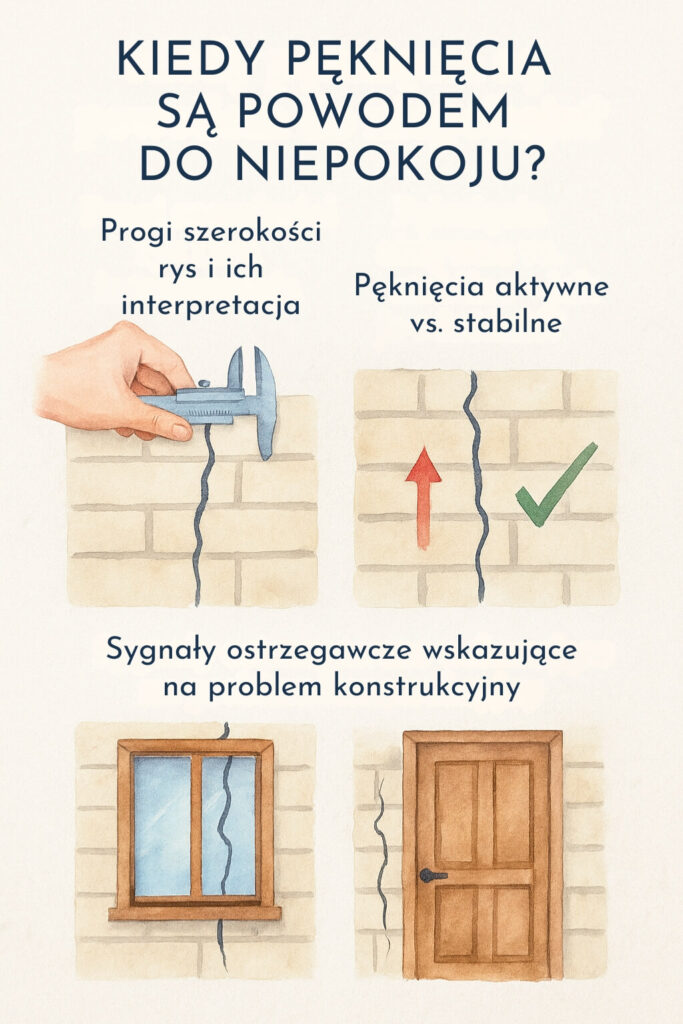 KIEDY PĘKNIĘCIA SĄ POWODEM DO NIEPOKOJU?

Progi szerokości rys i ich interpretacja

Pęknięcia aktywne vs. stabilne

Sygnały ostrzegawcze wskazujące na problem konstrukcyjny