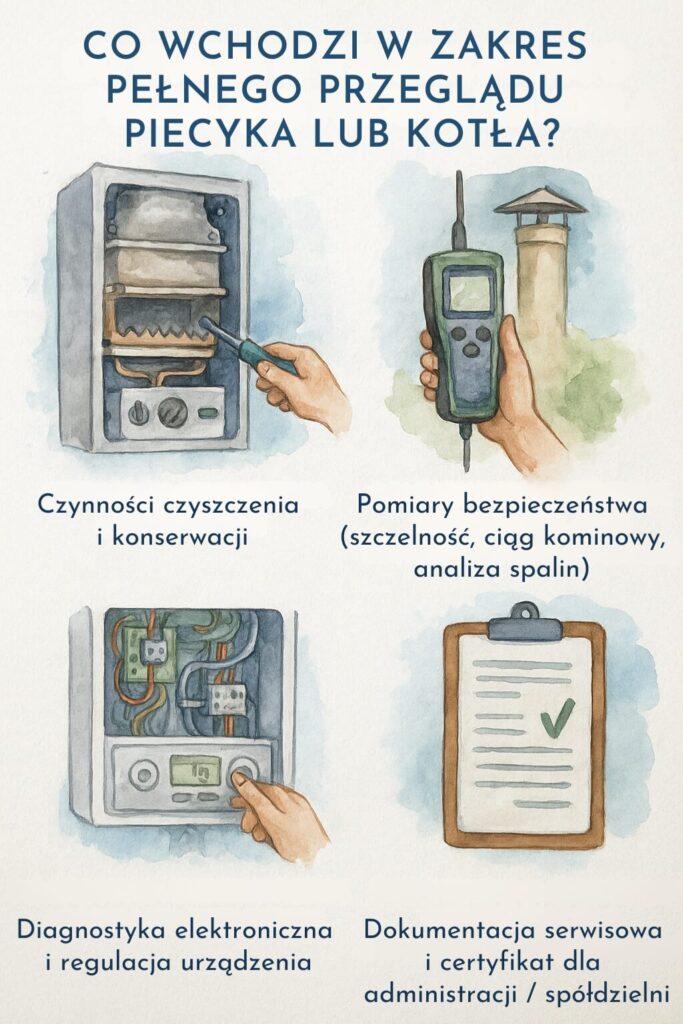 CO WCHODZI W ZAKRES PEŁNEGO PRZEGLĄDU PIECYKA LUB KOTŁA?

Czynności czyszczenia i konserwacji

Pomiary bezpieczeństwa (szczelność, ciąg kominowy, analiza spalin)

Diagnostyka elektroniczna i regulacja urządzenia

Dokumentacja serwisowa i certyfikat dla administracji / spółdzielni