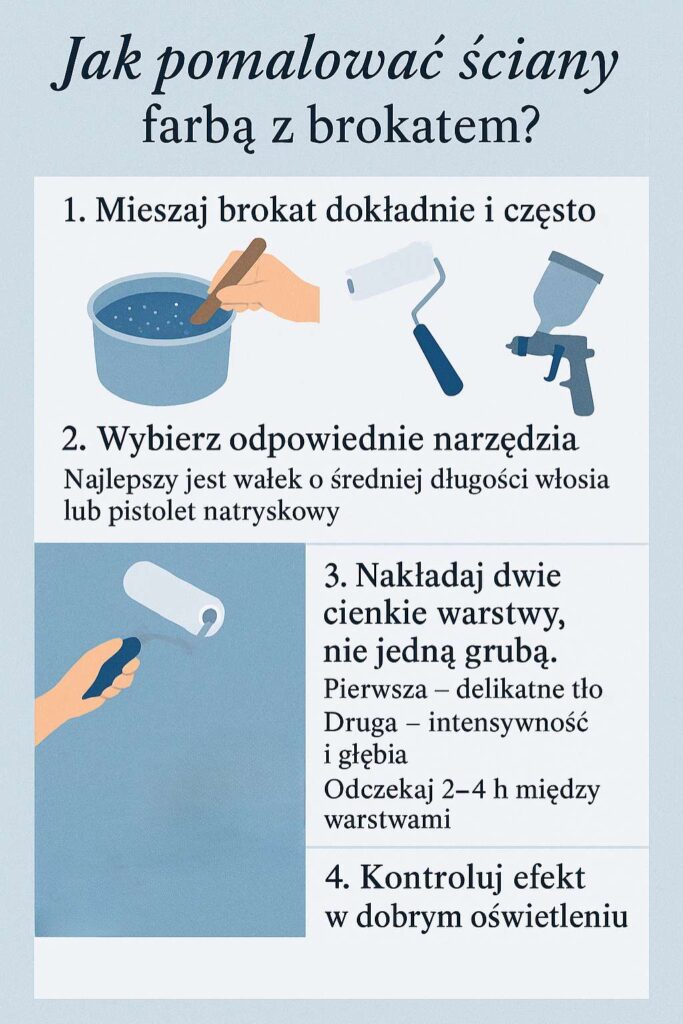 Jak pomalować ściany farbą z brokatem?

1. Mieszaj brokat dokładnie i często

2. Wybierz odpowiednie narzędzia
Najlepszy jest wałek o średniej długości włosia lub pistolet natryskowy

3. Nakładaj dwie cienkie warstwy, nie jedną grubą.
Pierwsza – delikatne tło
Druga – intensywność i głębia
Odczekaj 2–4 h między warstwami

4. Kontroluj efekt w dobrym oświetleniu